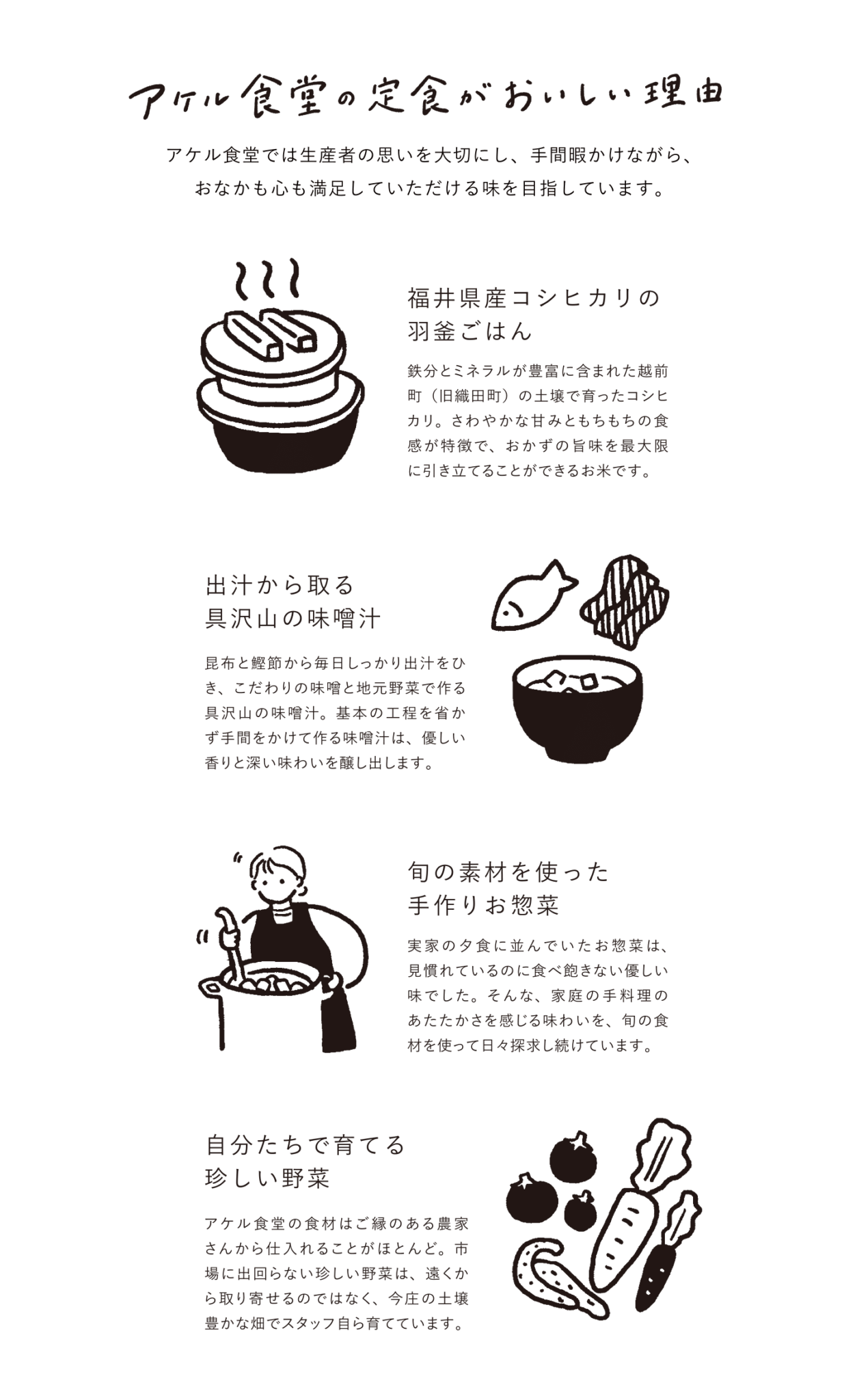 アケル食堂の定食がおいしい理由

アケル食堂では生産者の思いを大切にし、手間暇かけながら、おなかも心も満足していただける味を目指しています。

福井県産コシヒカリの
羽釜ごはん

鉄分とミネラルが豊富に含まれた越前町（旧織田町）の土壌で育ったコシヒカリ。さわやかな甘みともちもちの食感が特徴で、おかずの旨味を最大限に引き立てることができるお米です。

出汁から取る
具沢山の味噌汁

昆布と鰹節から毎日しっかり出汁をひき、こだわりの味噌と地元野菜で作る具沢山の味噌汁。基本の工程を省かず手間をかけて作る味噌汁は、優しい香りと深い味わいを醸し出します。

旬の素材を使った
手作りお惣菜

実家の夕食に並んでいたお惣菜は、見慣れているのに食べ飽きない優しい味でした。そんな、家庭の手料理のあたたかさを感じる味わいを、旬の食材を使って日々探求し続けています。

自分たちで育てる
珍しい野菜

アケル食堂の食材はご縁のある農家さんから仕入れることがほとんど。市場に出回らない珍しい野菜は、遠くから取り寄せるのではなく、今庄の土壌豊かな畑でスタッフ自ら育てています。